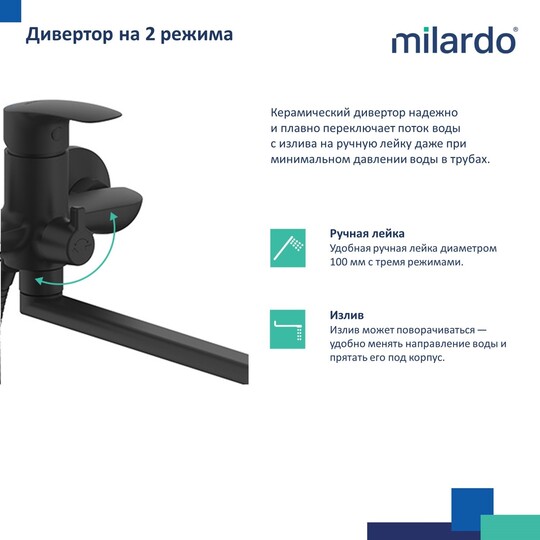 Дивертор на 2 режима

milardo®

Керамический дивертор надежно и плавно переключает поток воды с излива на ручную лейку даже при минимальном давлении воды в трубах.

Ручная лейка
Удобная ручная лейка диаметром 100 мм с тремя режимами.

Излив
Излив может поворачиваться — удобно менять направление воды и прятать его под корпус.